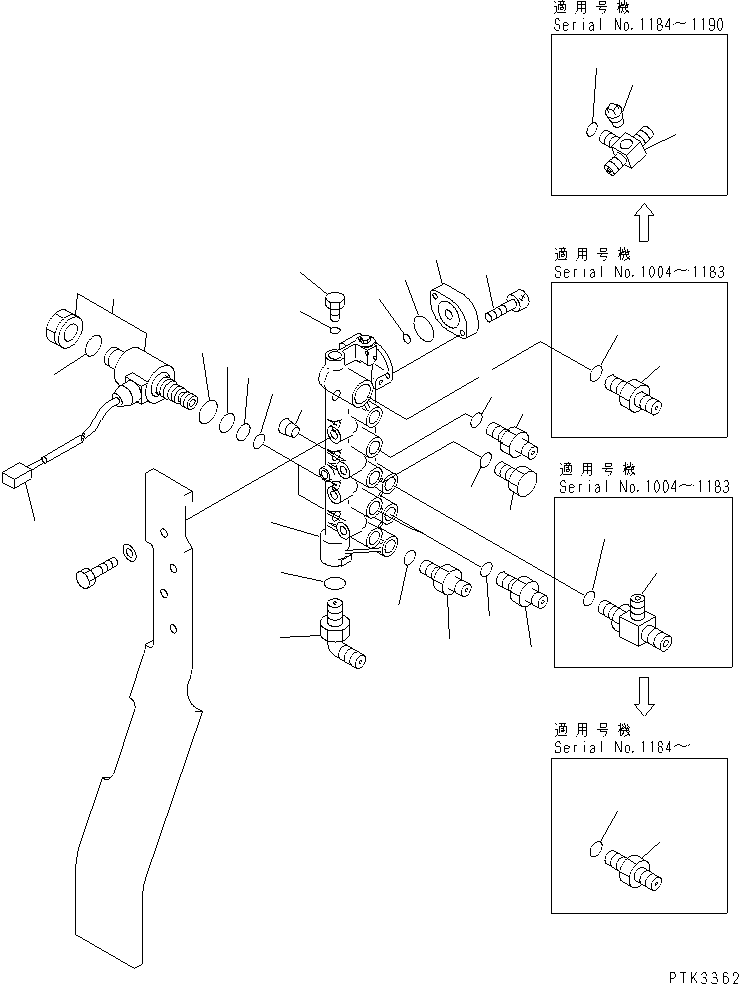 適用号機
Serial No.1184～1190

適用号機
Serial No.1004～1183

適用号機
Serial No.1004～1183

適用号機
Serial No.1184～

PTK3362