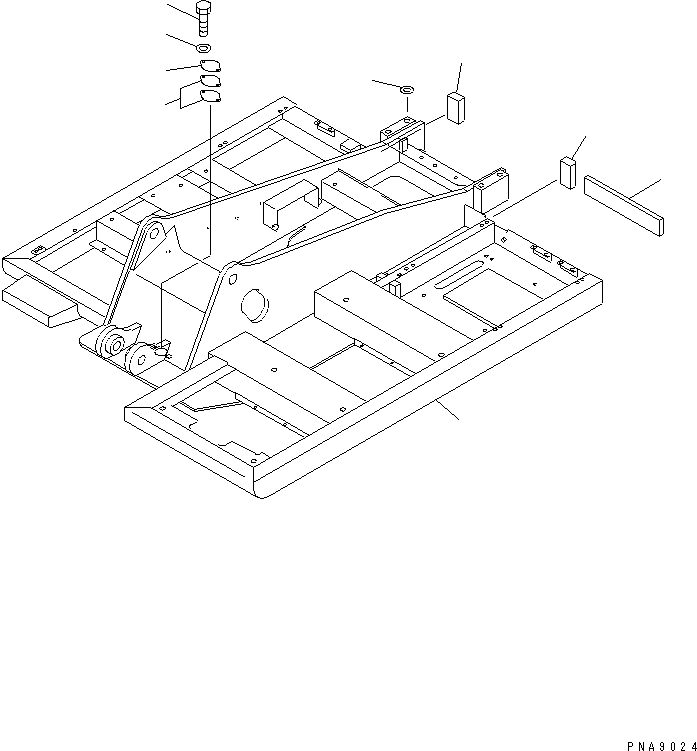 PNA9024