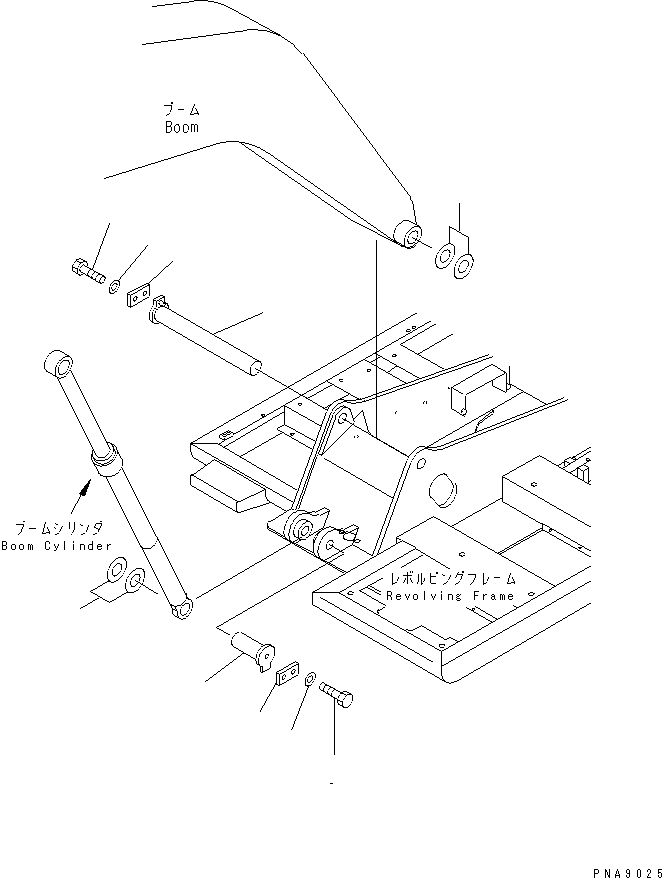 ブーム
Boom

ブームシリンダ
Boom Cylinder

レボルビングフレーム
Revolving Frame

PNA9025