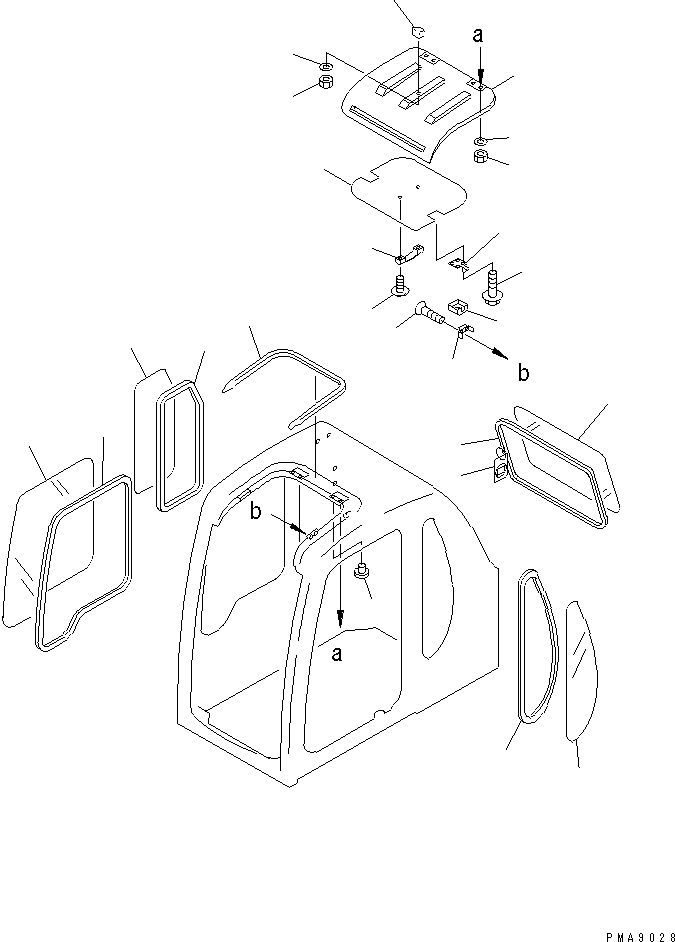 a

b

b

a

PMA9028