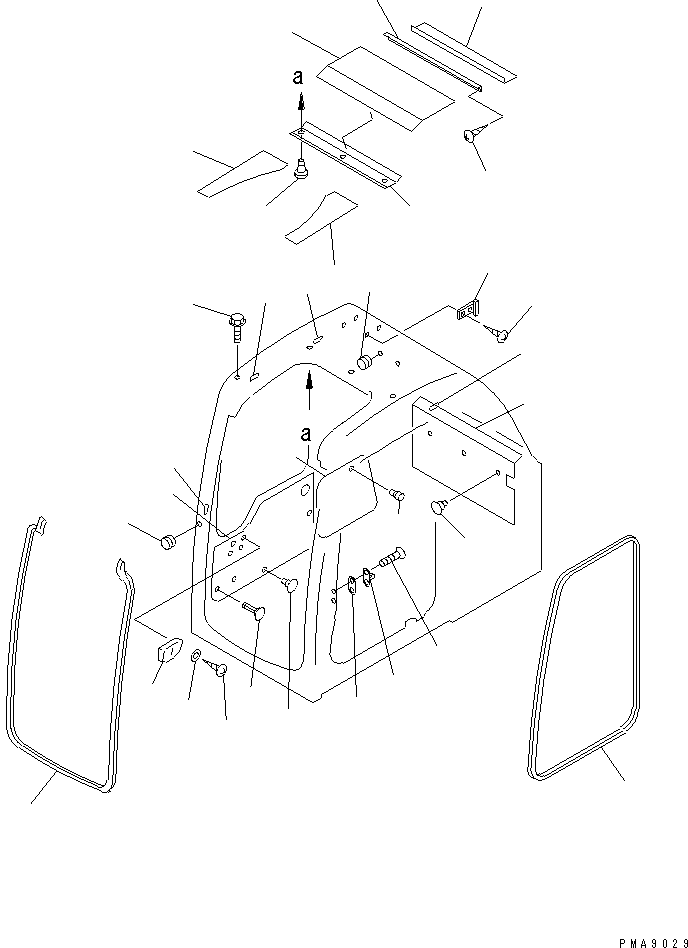 a

a

PMA9029