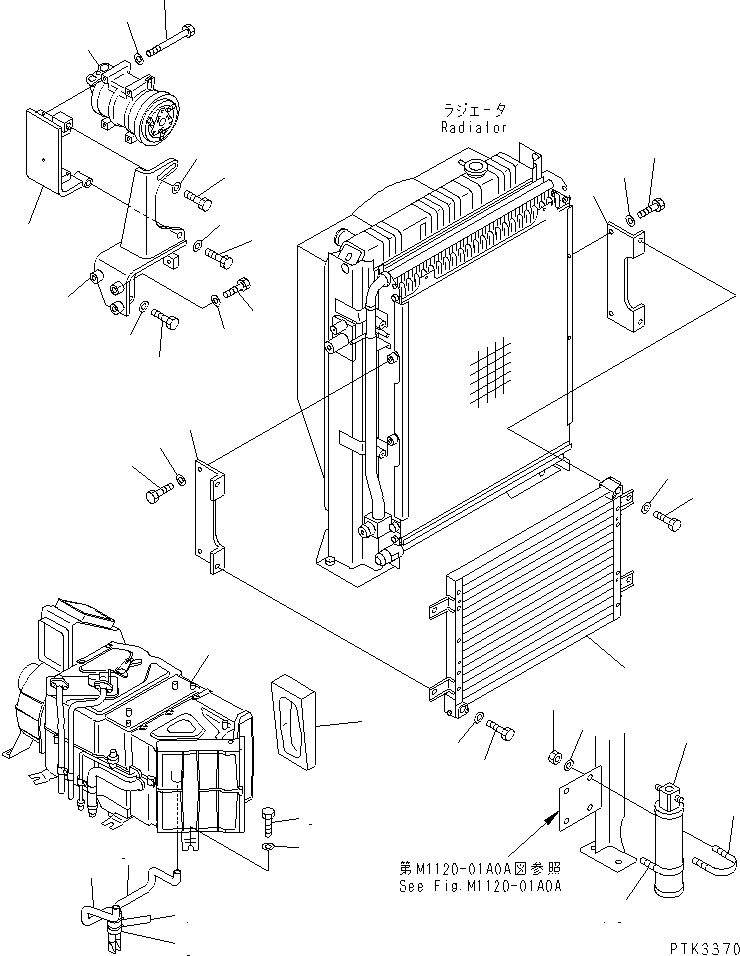 ラジエータ
Radiator

第M1120-01A0A図参照
See Fig.M1120-01A0A

PTK3370