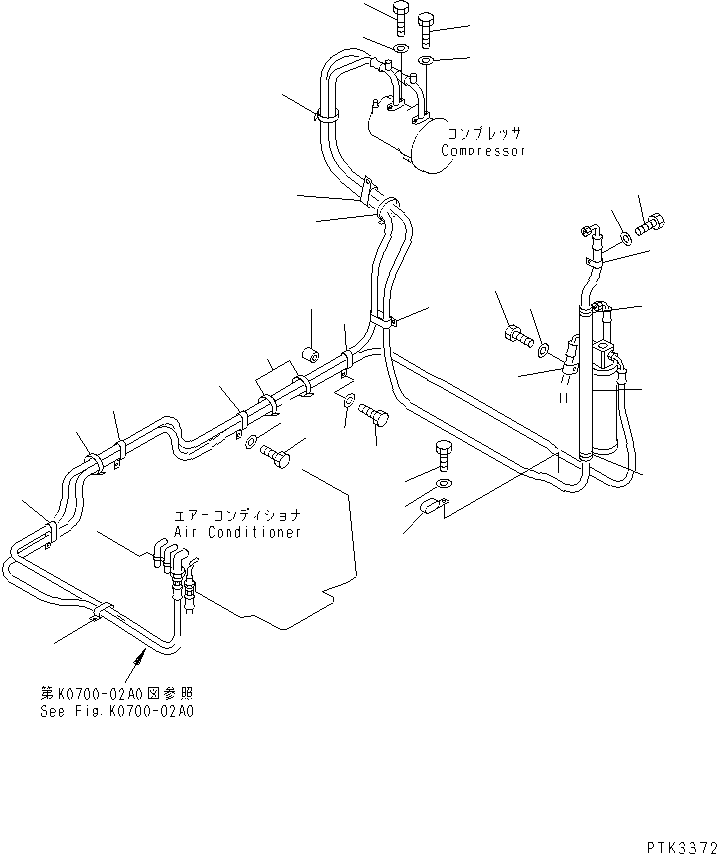 コンプレッサ
Compressor

エアーコンディショナ
Air Conditioner

第K0700-02A0図参照
See Fig.K0700-02A0

PTK3372