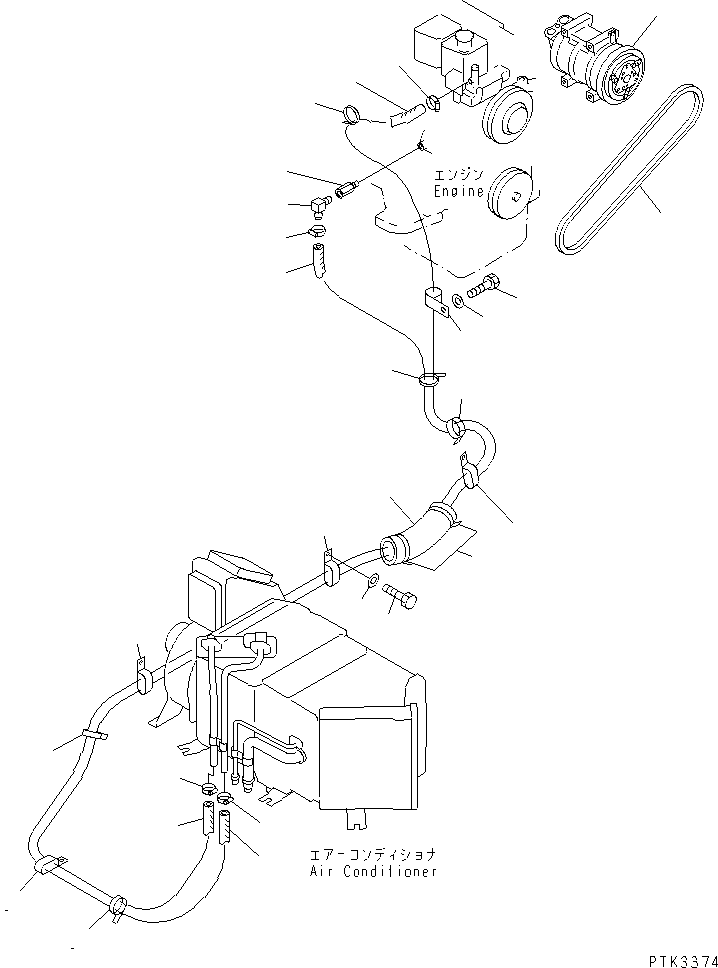 エンジン
Engine

エアーコンディショナ
Air Conditioner

PTK3374