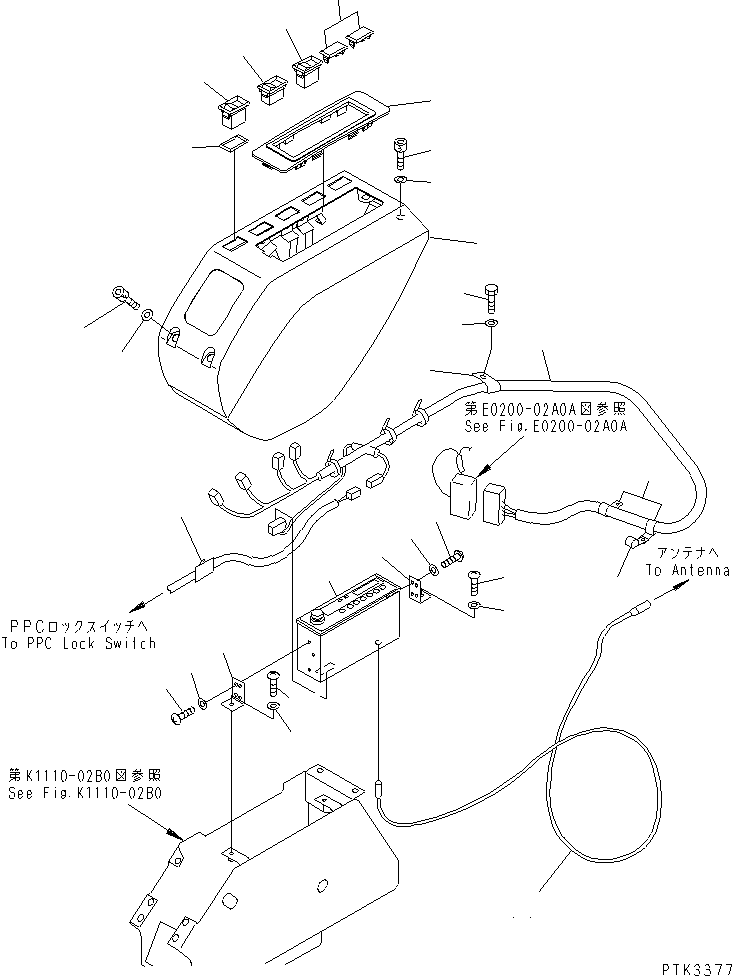 第E0200-02A0A図参照
See Fig.E0200-02A0A

アンテナへ
To Antenna

PPCロックスイッチへ
To PPC Lock Switch

第K1110-02B0図参照
See Fig.K1110-02B0

PTK3377