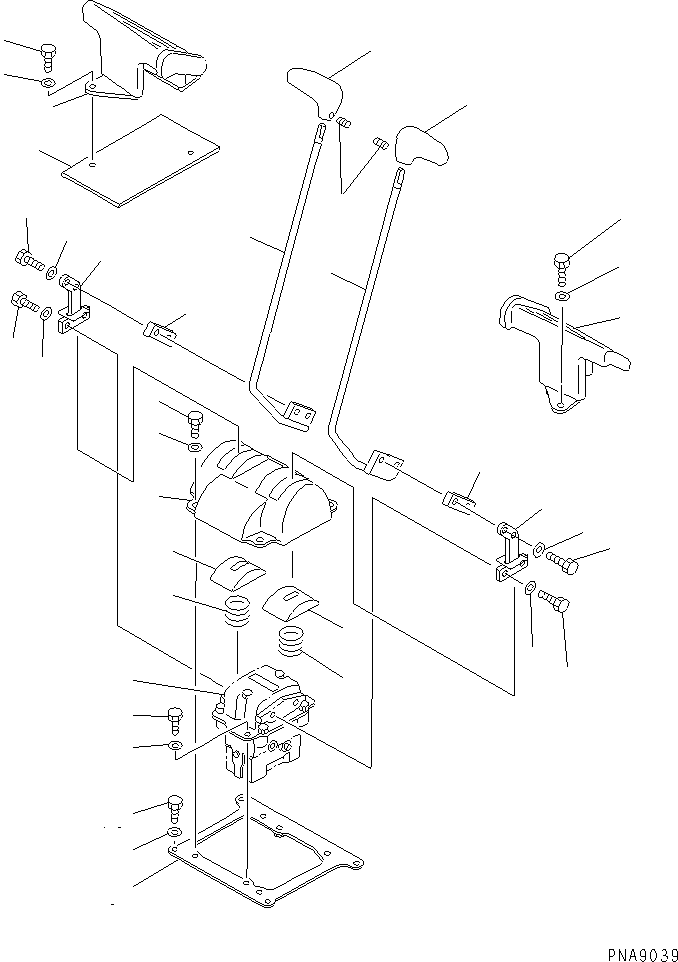 PNA9039