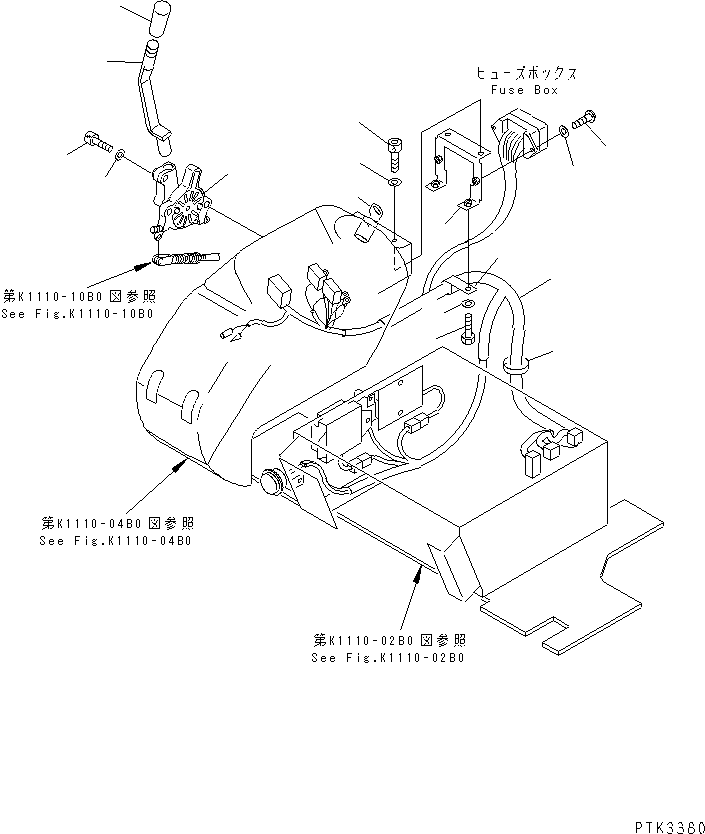 ヒューズボックス
Fuse Box

第K1110-10B0 図参照
See Fig.K1110-10B0

第K1110-04B0 図参照
See Fig.K1110-04B0

第K1110-02B0 図参照
See Fig.K1110-02B0

PTK3380