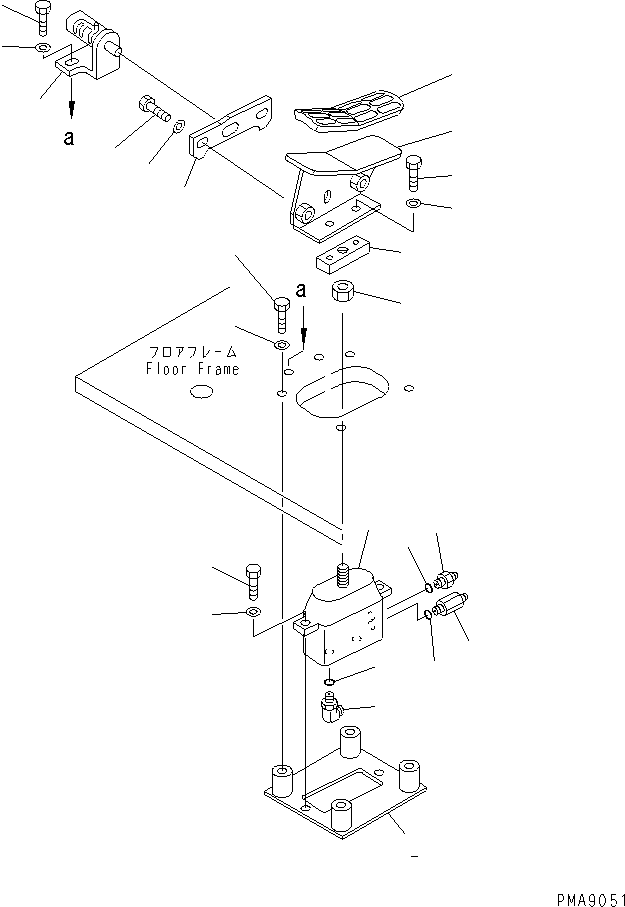 a

a

フロアフレーム
Floor Frame

PMA9051