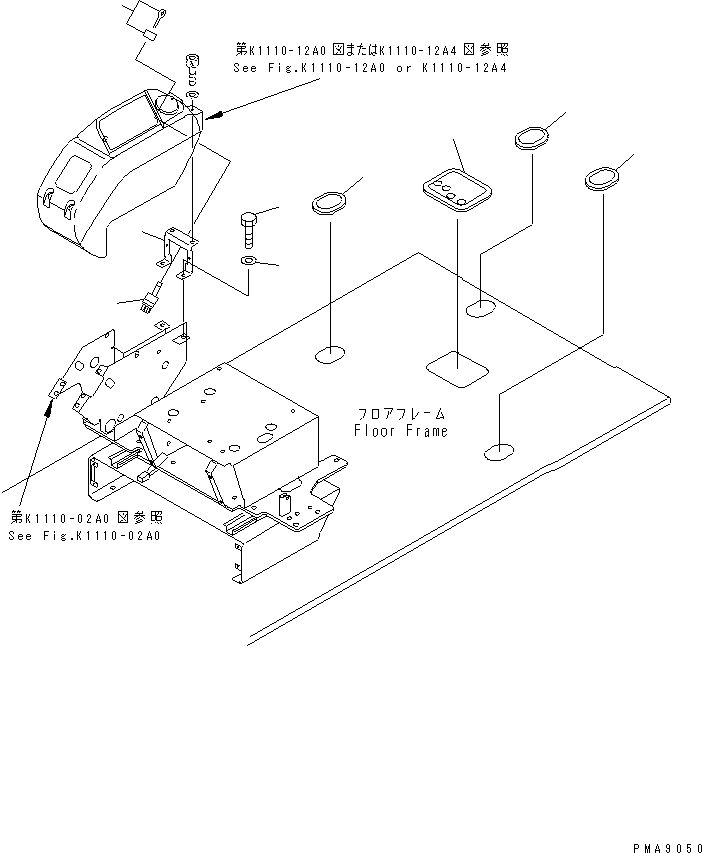 第K1110-12A0 図またはK1110-12A4 図参照
See Fig.K1110-12A0 or K1110-12A4

フロアフレーム
Floor Frame

第K1110-02A0 図参照
See Fig.K1110-02A0

PMA9050