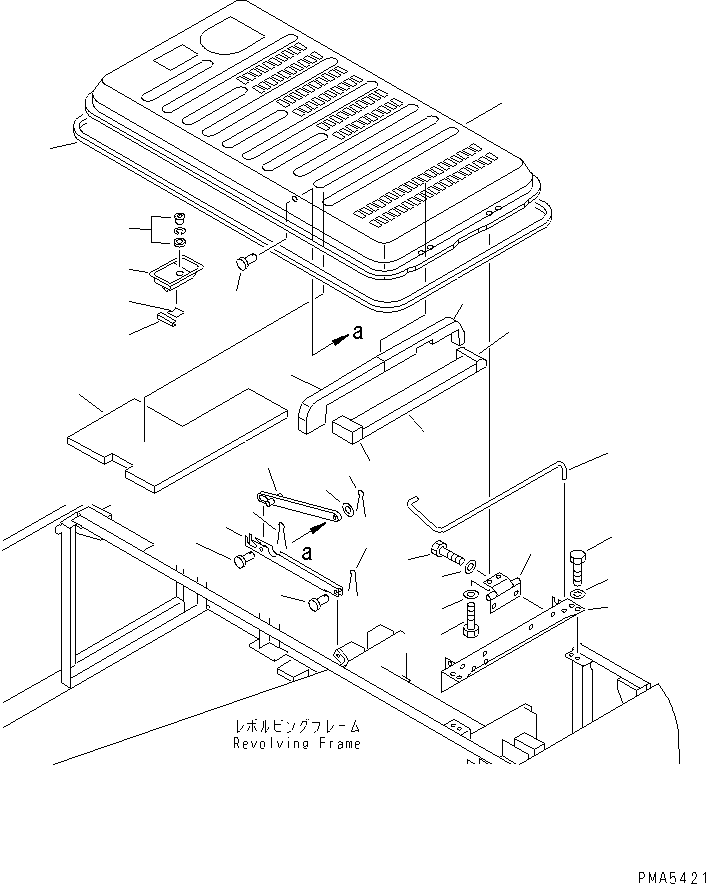 a

a

レボルビングフレーム
Revolving Frame

PMA5421