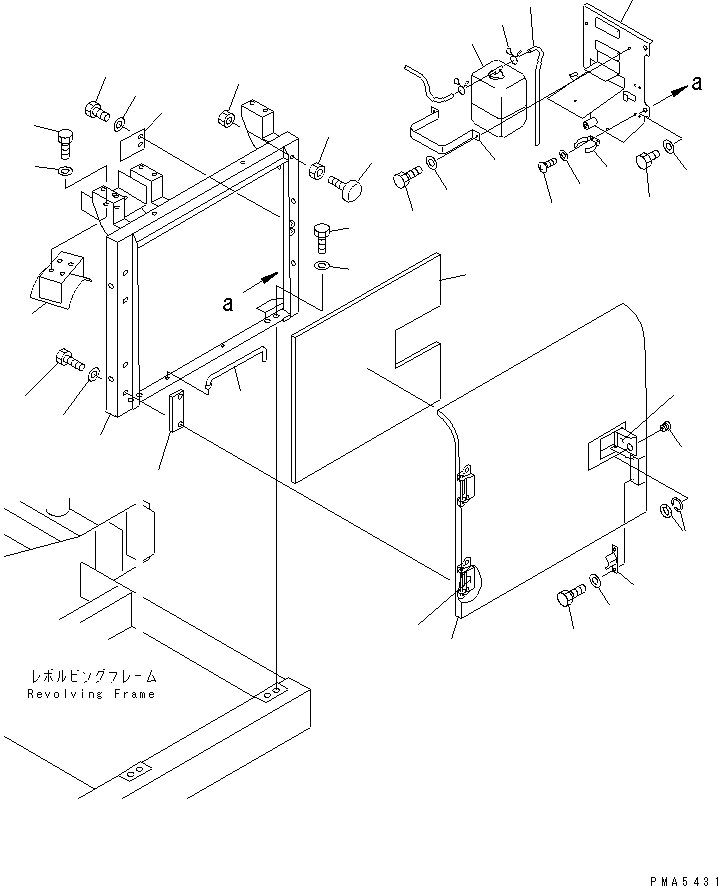 a

a

レボルビングフレーム
Revolving Frame

PMA5431