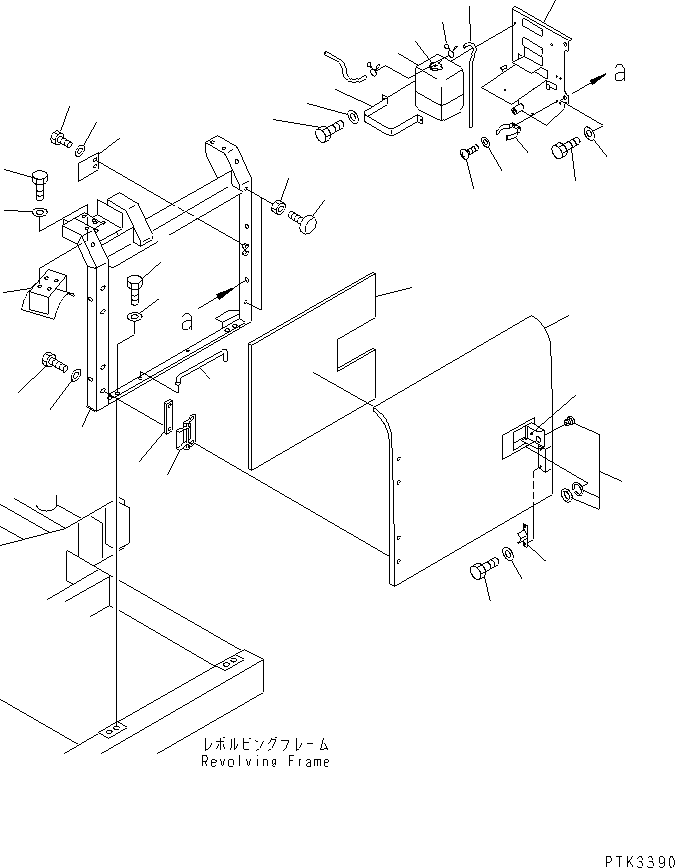 a

a

レボルビングフレーム
Revolving Frame

PTK3390