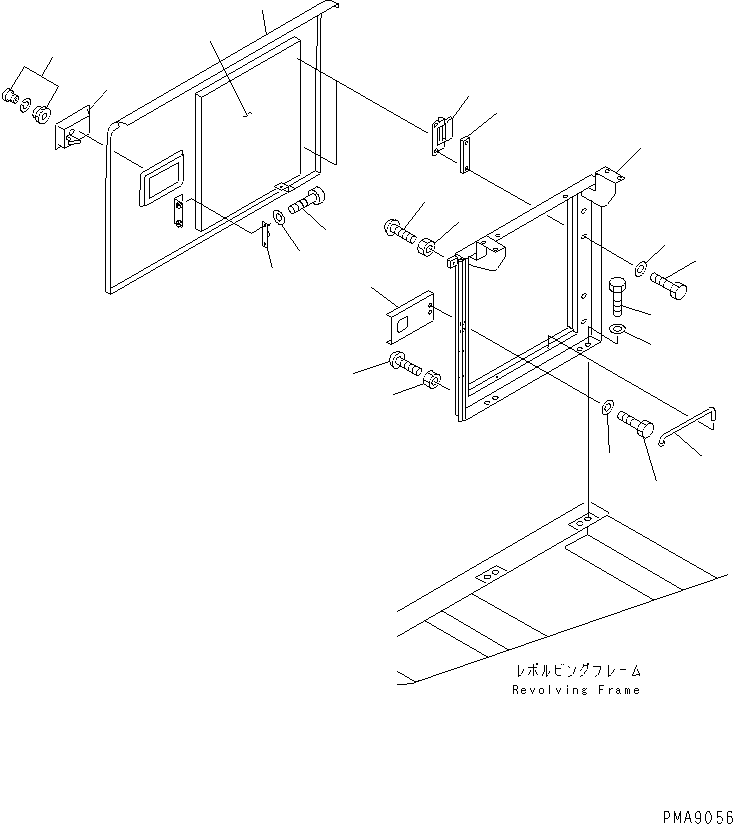 レボルビングフレーム
Revolving Frame

PMA9056