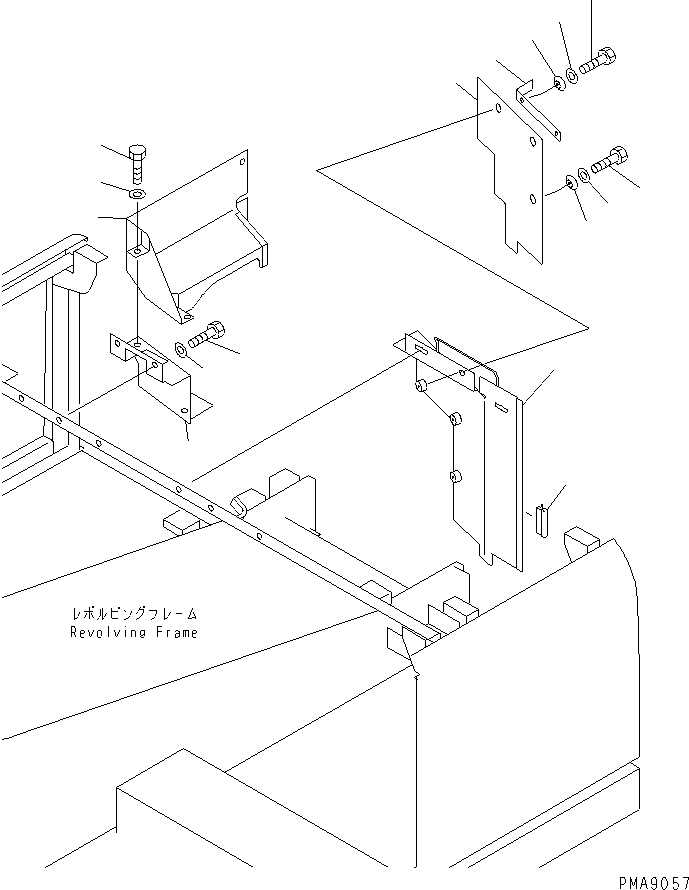 レボルビングフレーム
Revolving Frame

PMA9057