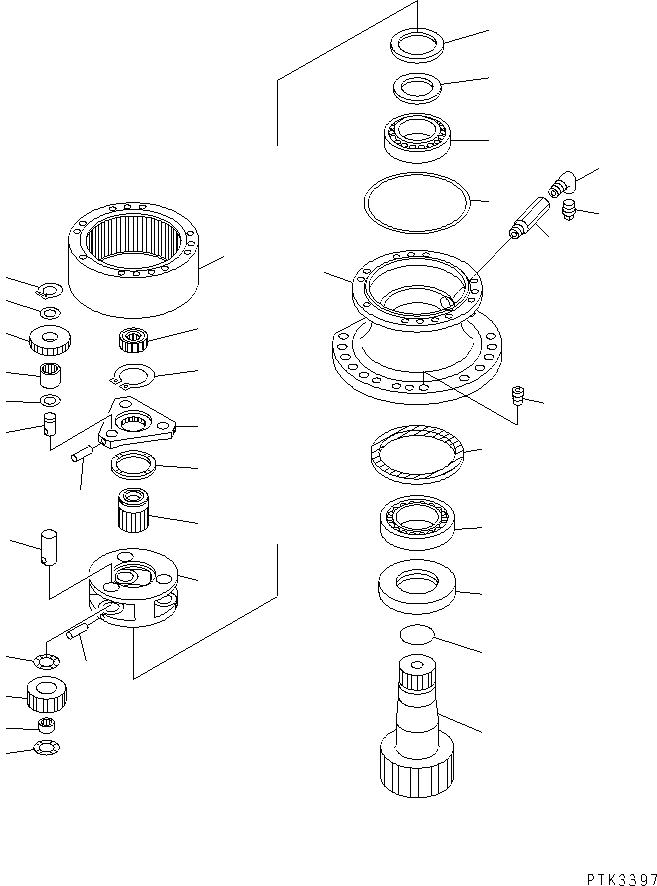 PTK3397