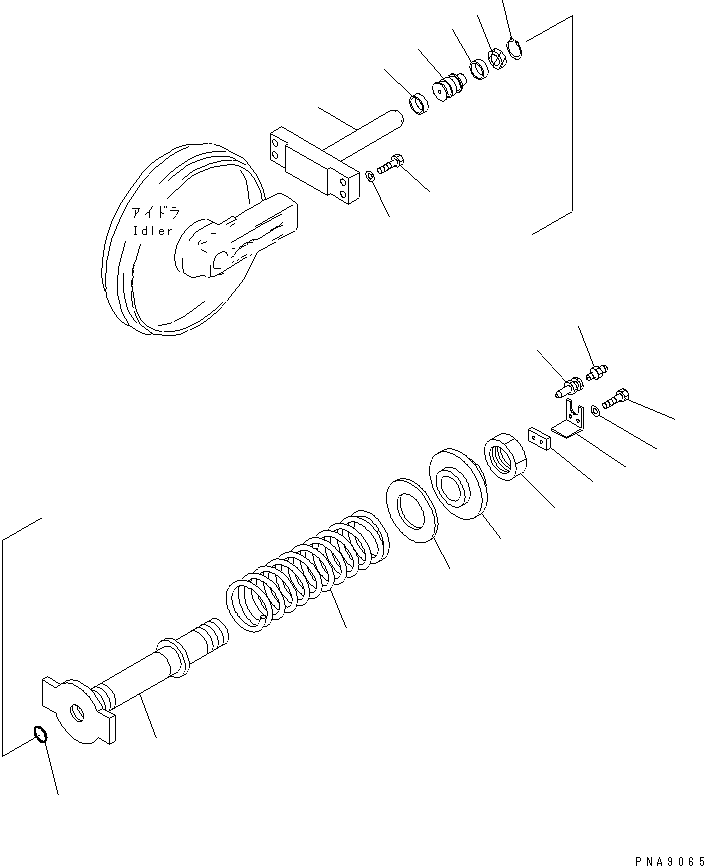 アイドラ
Idler

PNA9065