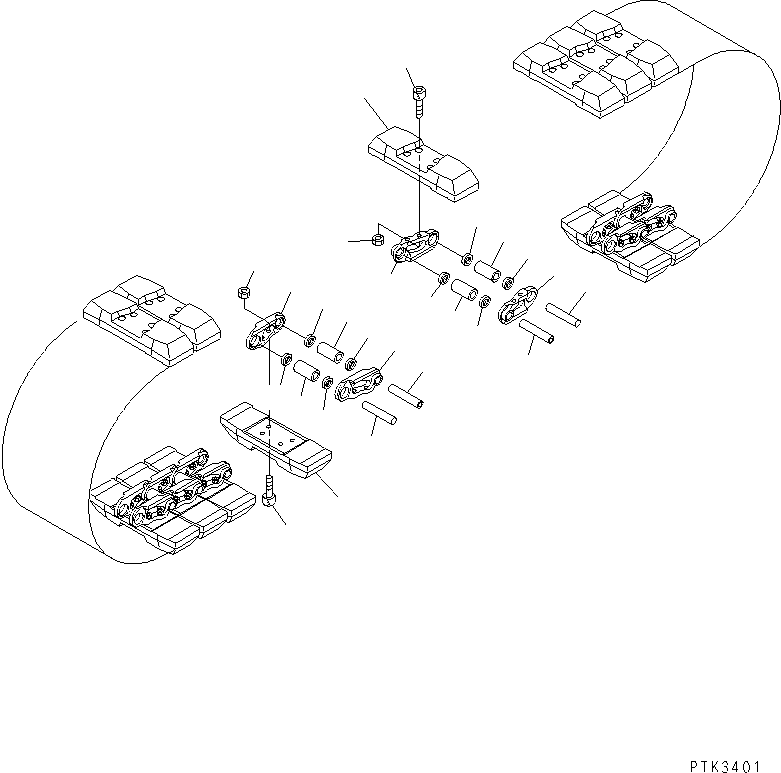 PTK3401