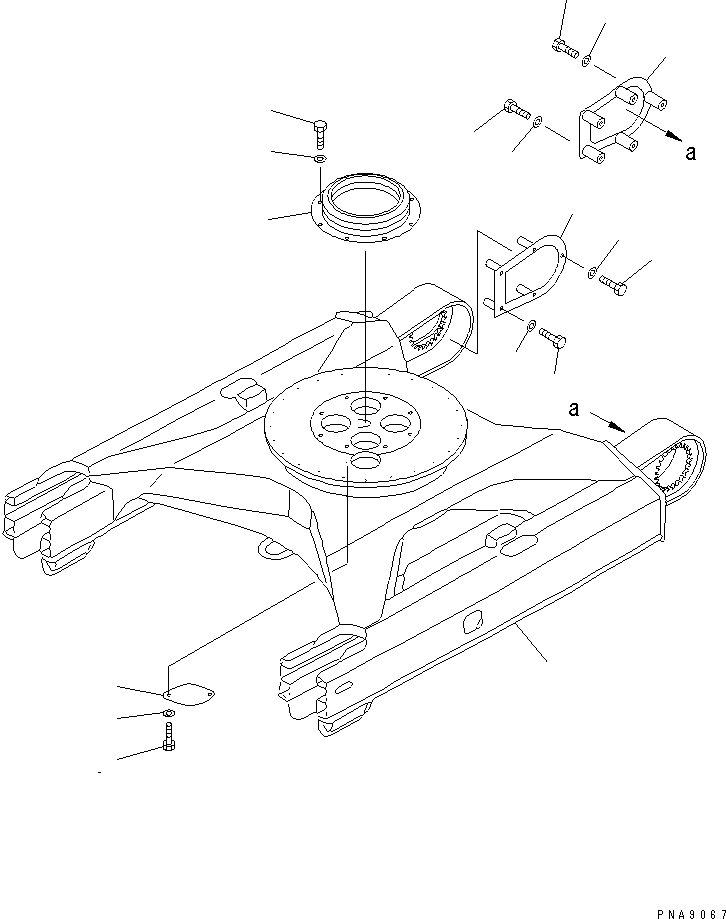 a

a

PNA9067