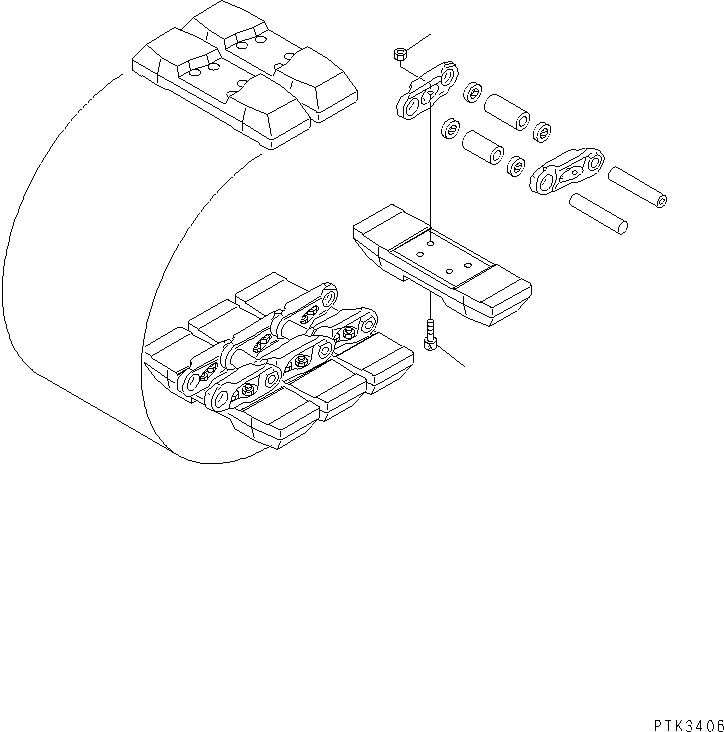 PTK3406