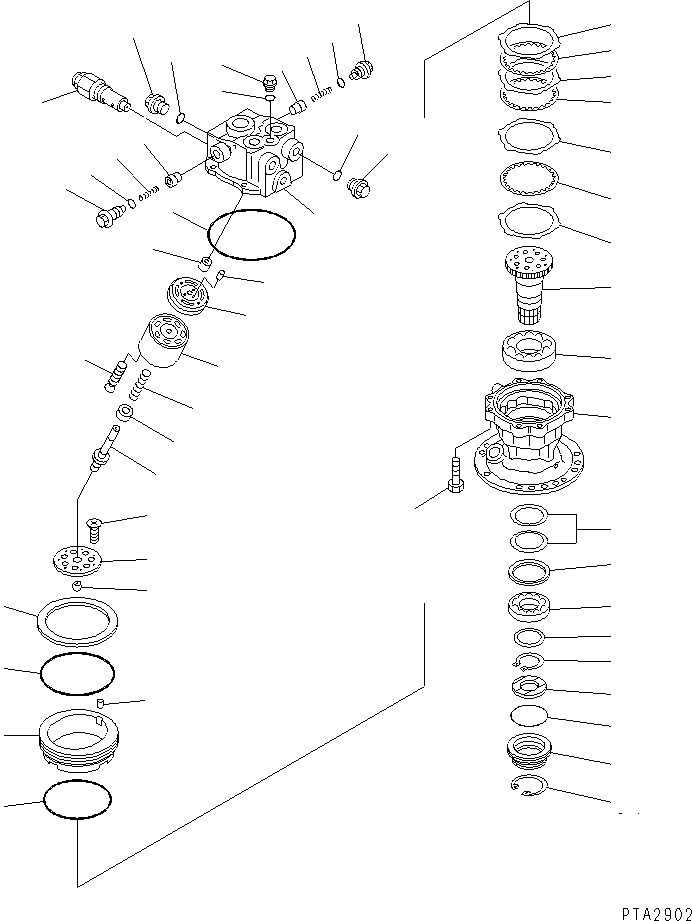 PTA2902