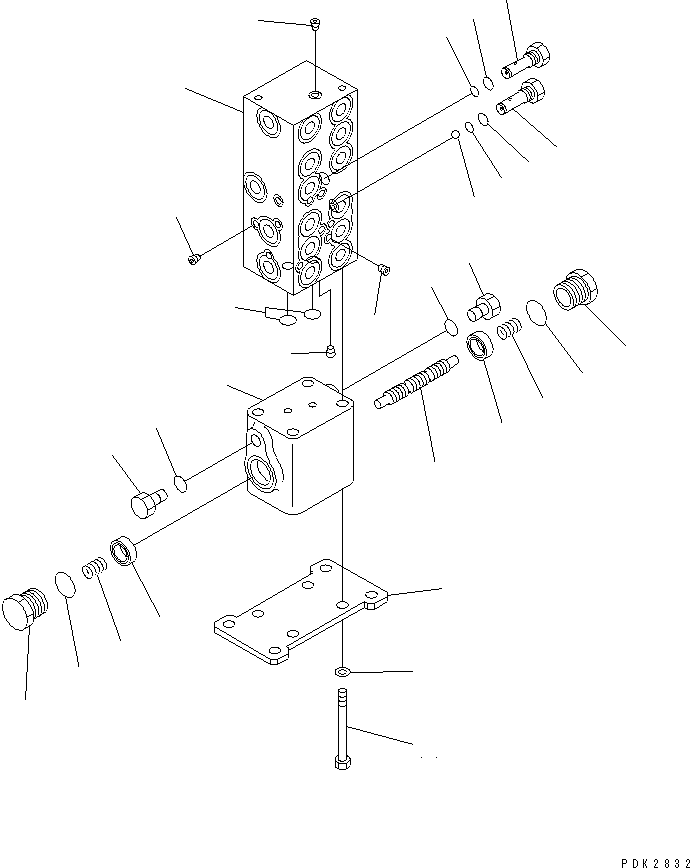 PDK2832