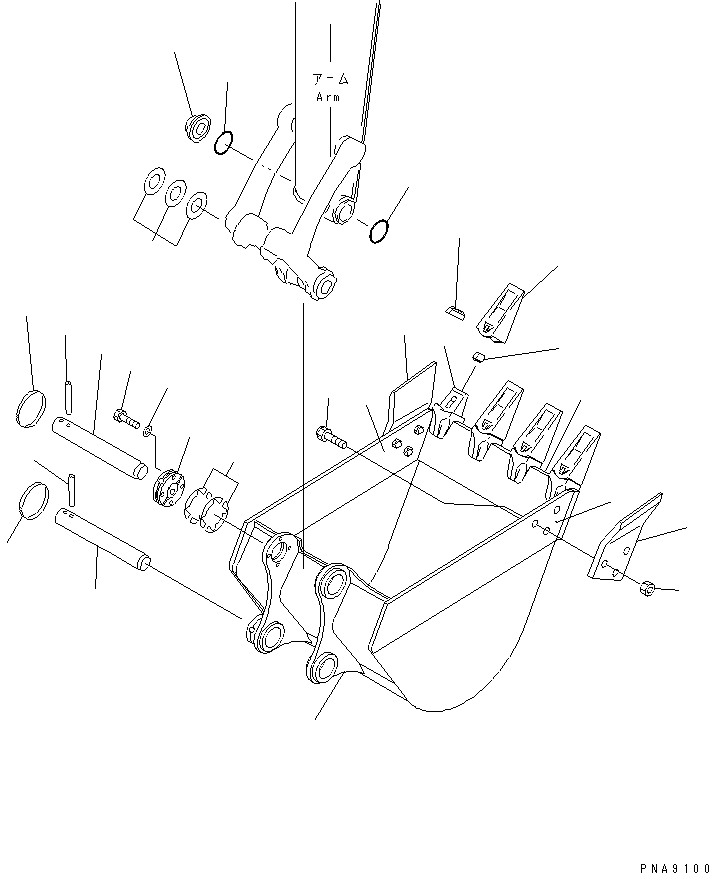 アーム
Arm

PNA9100