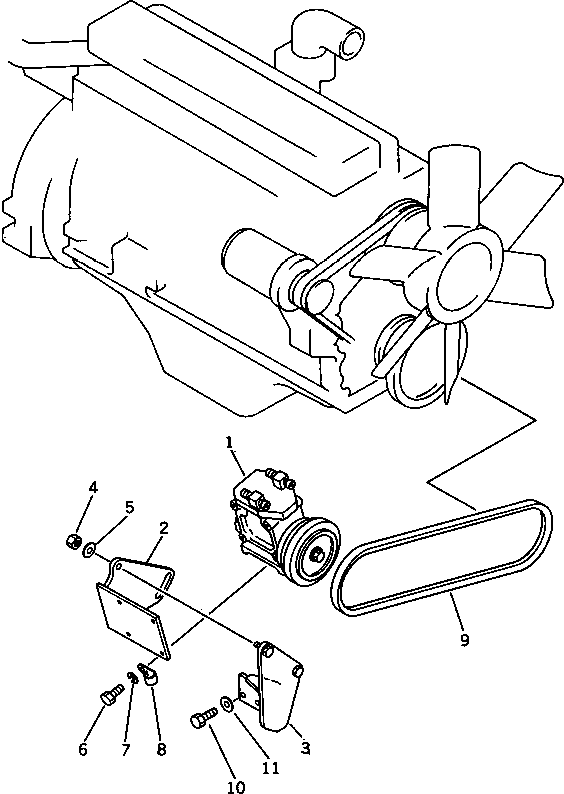 1
4
5
2
9
6
7
8
10
11
3