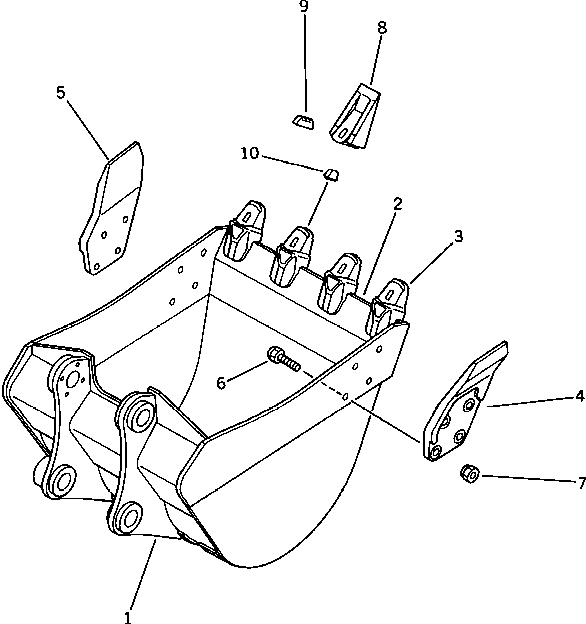 9
8
5
10
2
3
6
4
7
1