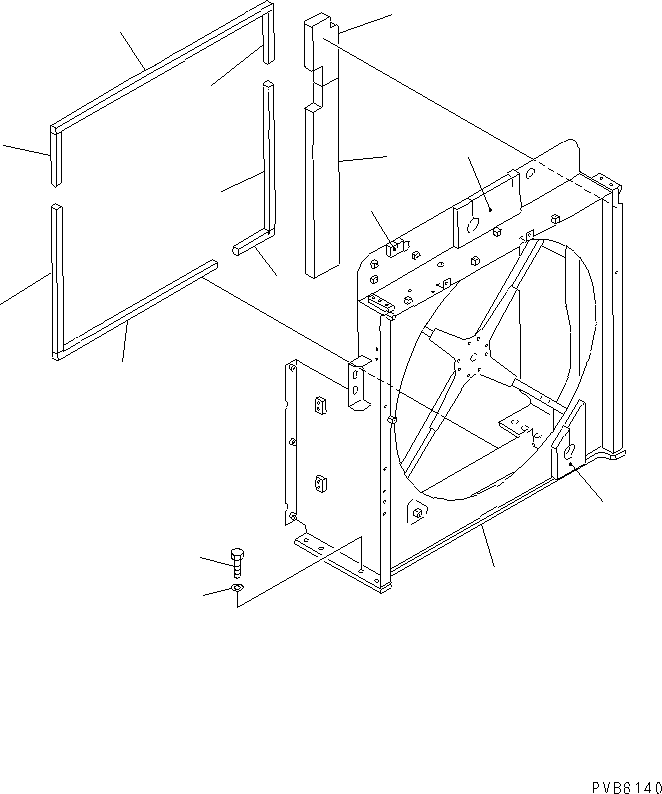 PVB6140