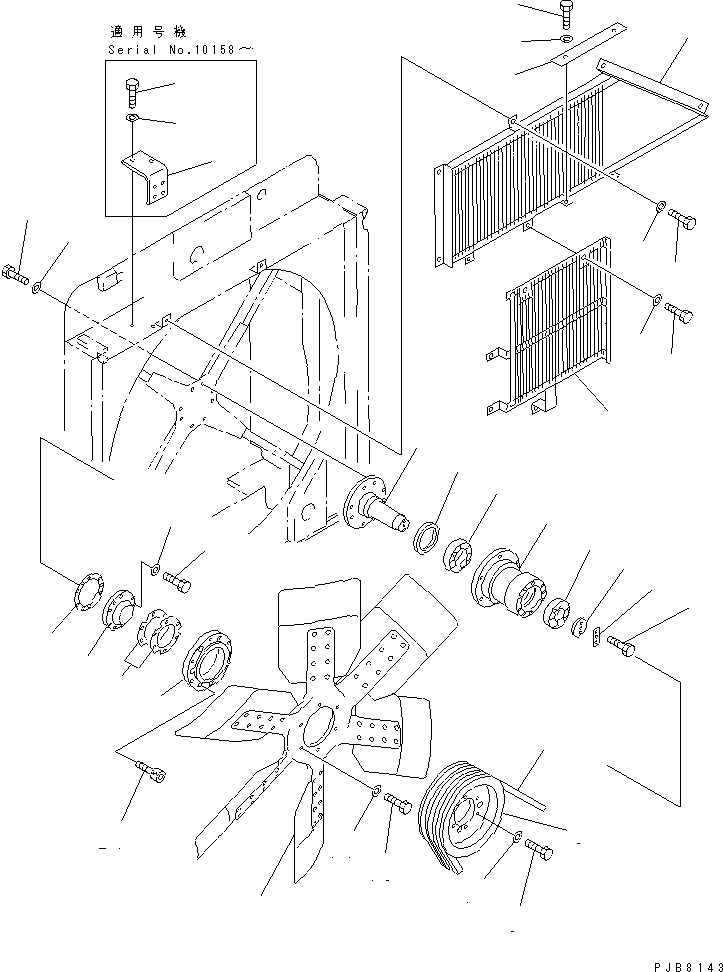 適用号機
Serial No.10158～

PJB8143