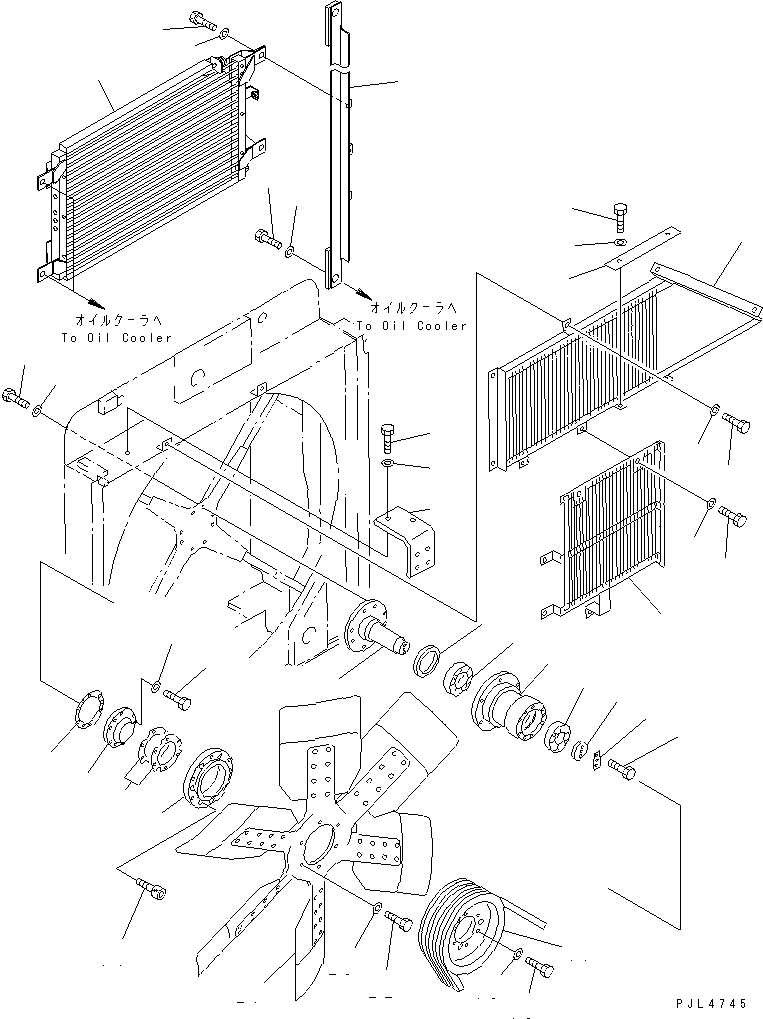 オイルクーラへ
To Oil Cooler

オイルクーラへ
To Oil Cooler

PJL4745