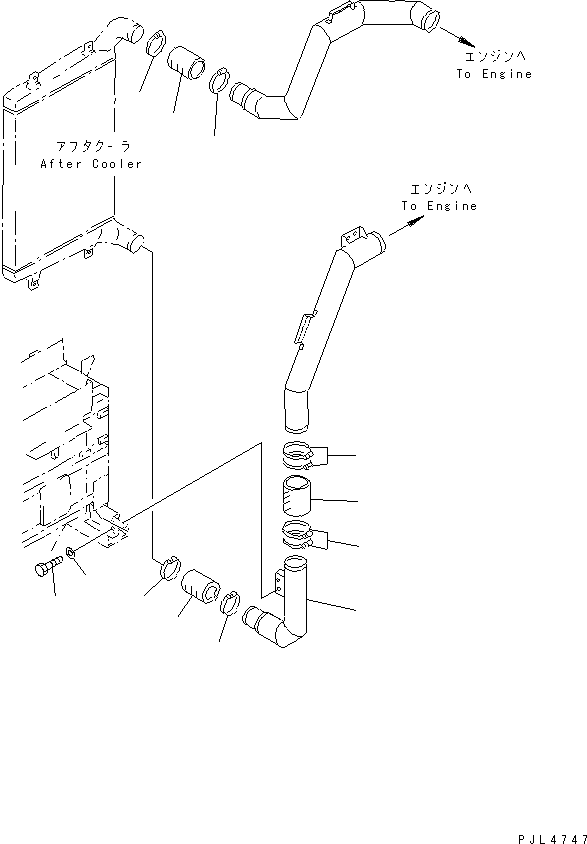 エンジンへ
To Engine

アフタクーラ
After Cooler

エンジンへ
To Engine

PJL4747