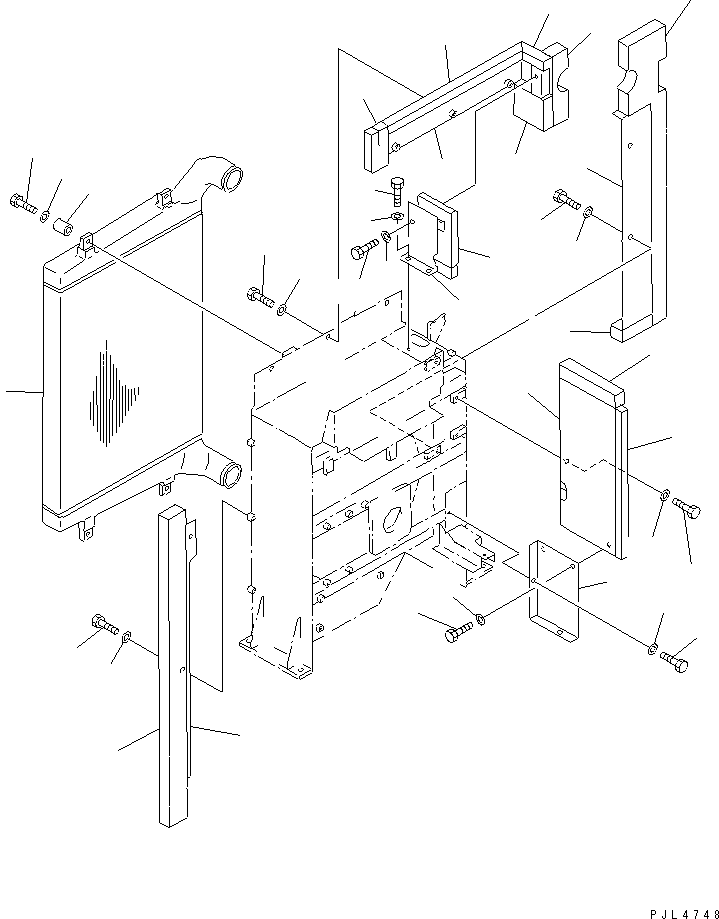 PJL4748