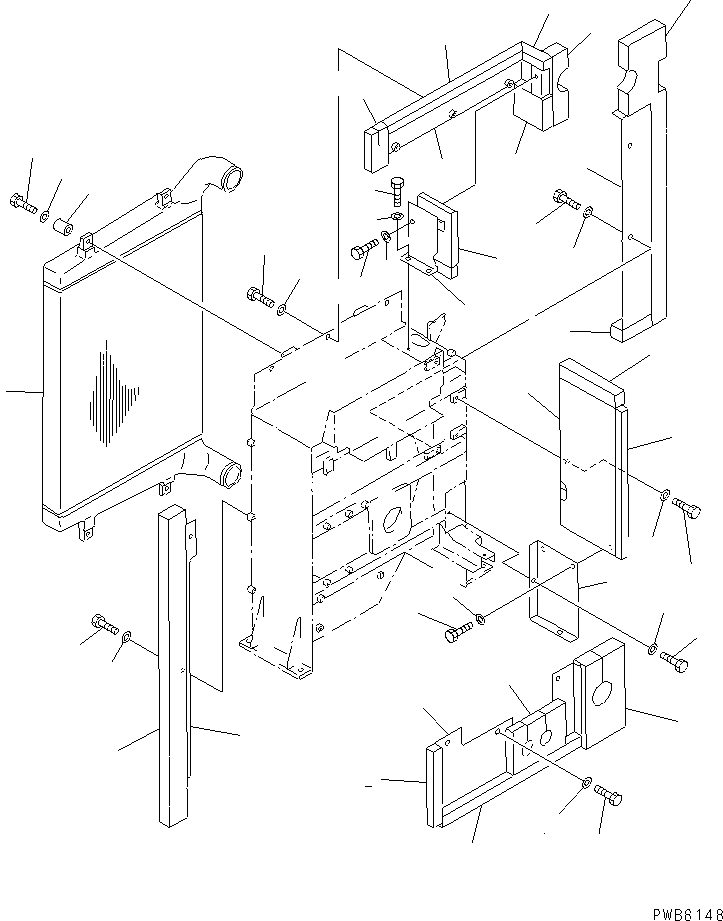 PWB6148