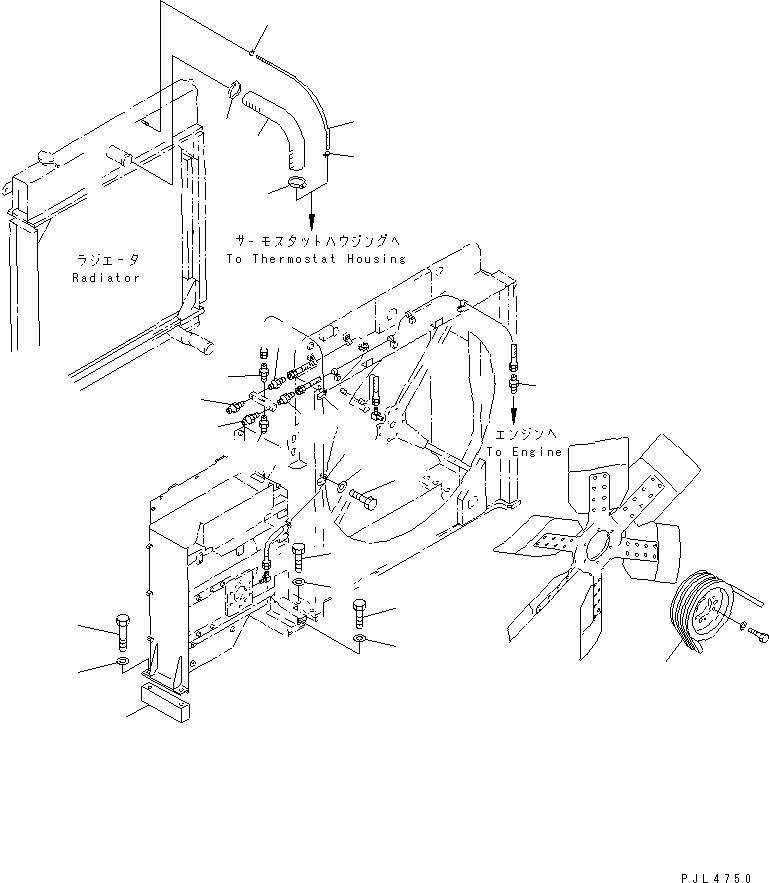 サーモスタットハウジングへ
To Thermostat Housing

ラジエータ
Radiator

エンジンへ
To Engine

PJL4750