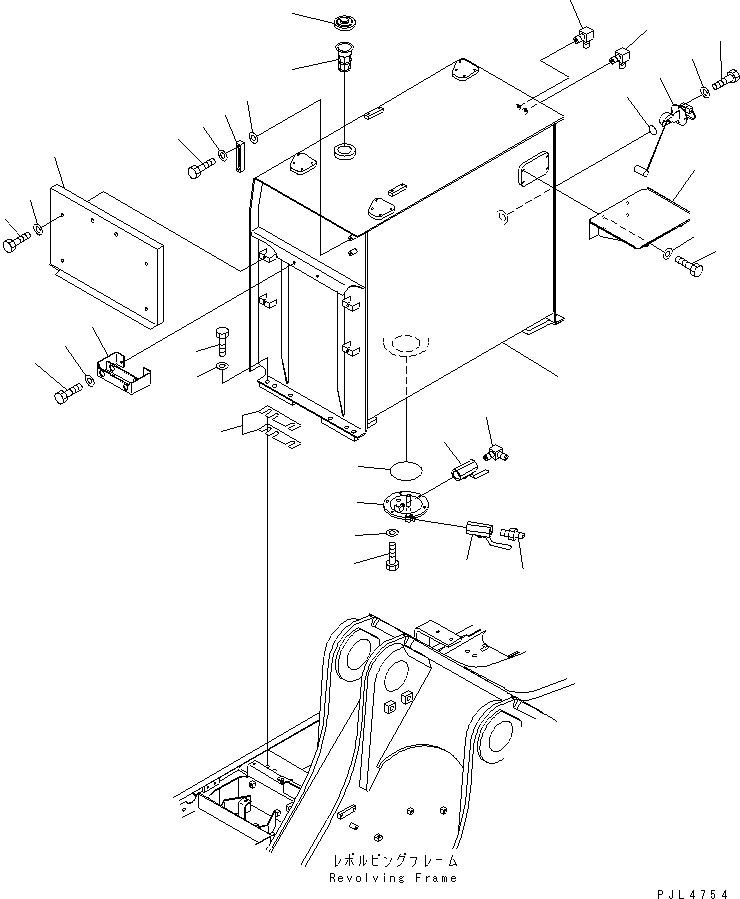 レボルビングフレーム
Revolving Frame

PJL4754