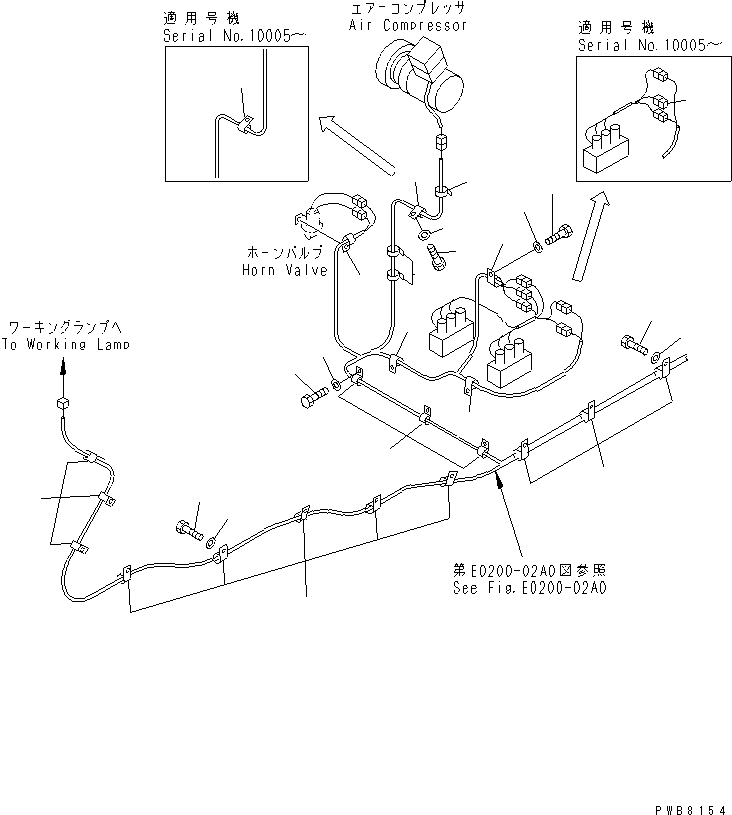 適用号機
Serial No.10005~

エアーコンプレッサ
Air Compressor

適用号機
Serial No.10005~

ホーンバルブ
Horn Valve

ワーキングランプへ
To Working Lamp

第E0200-02A0図参照
See Fig.E0200-02A0

PWB8154