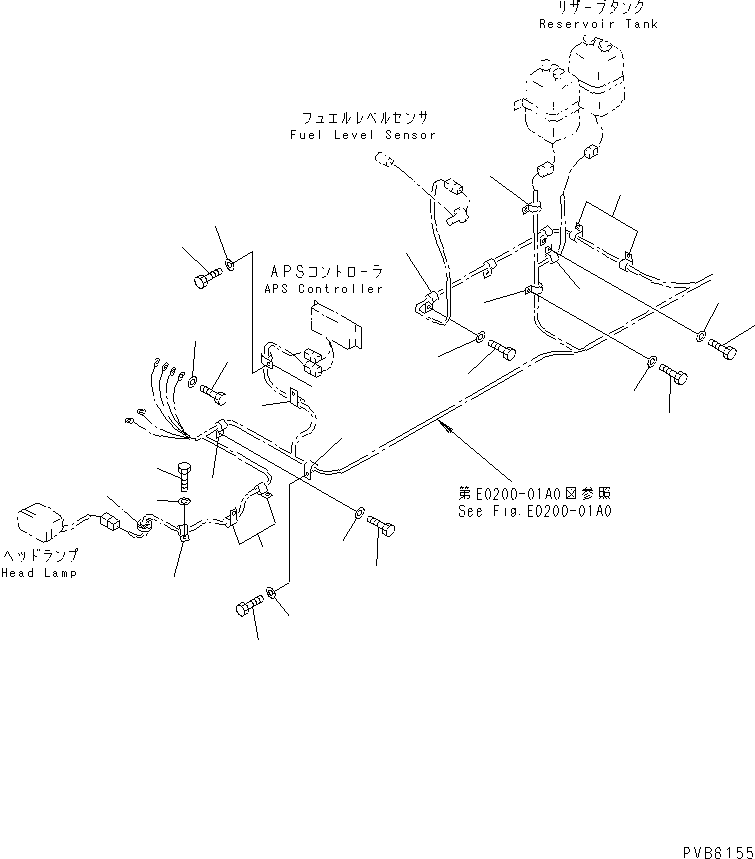 リザーブタンク
Reservoir Tank

フュエルレベルセンサ
Fuel Level Sensor

APSコントローラ
APS Controller

第E0200-01A0図参照
See Fig.E0200-01A0

ヘッドランプ
Head Lamp

PVB6155