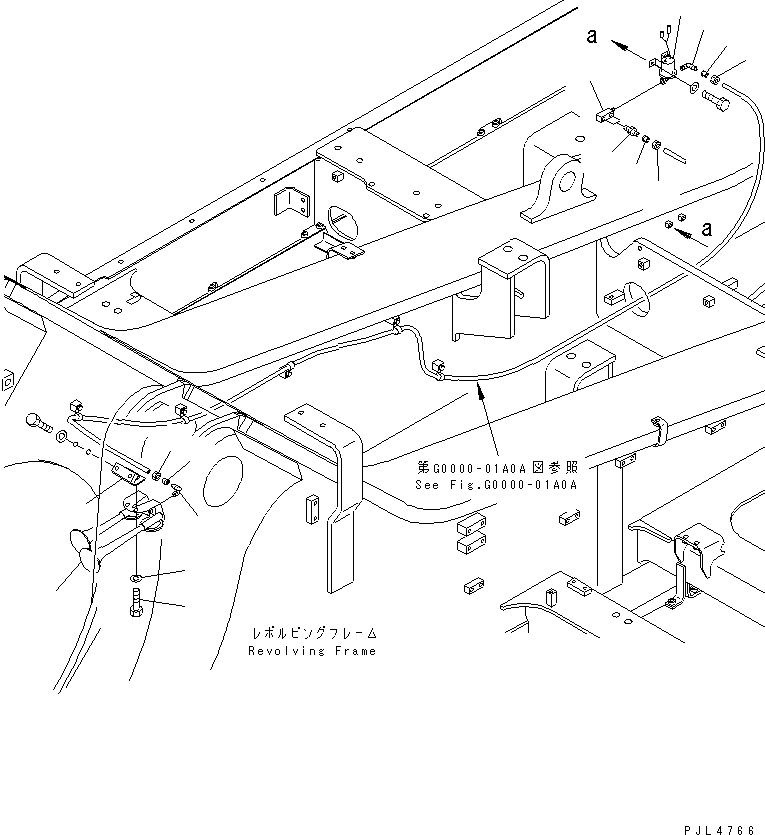 a

a

第G0000-01A0A図参照
See Fig.G0000-01A0A

レボルビングフレーム
Revolving Frame

PJL4766