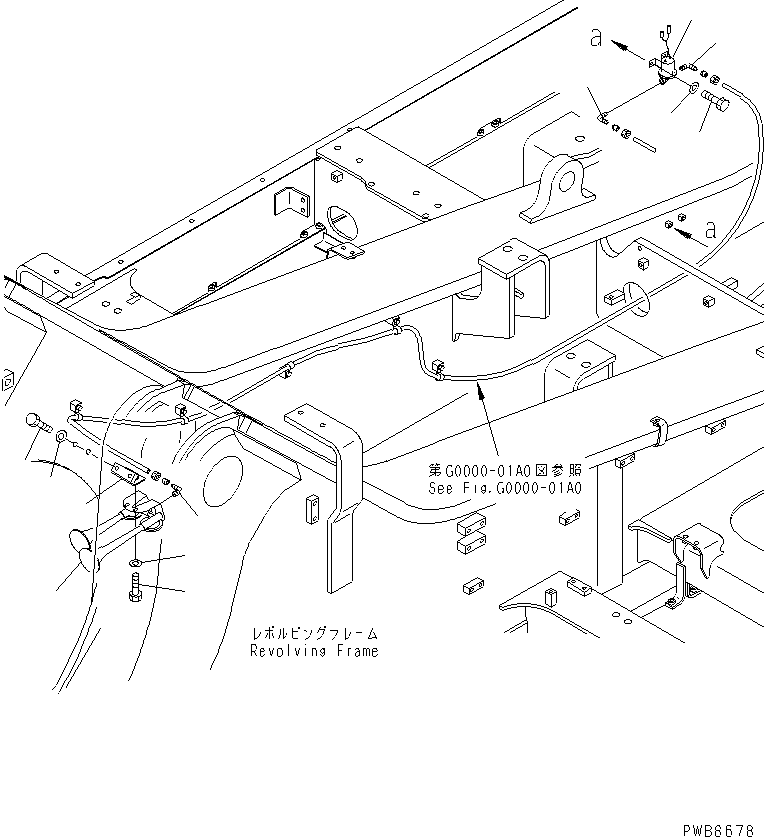 a

a

第G0000-01A0図参照
See Fig.G0000-01A0

レボルビングフレーム
Revolving Frame

PWB6678