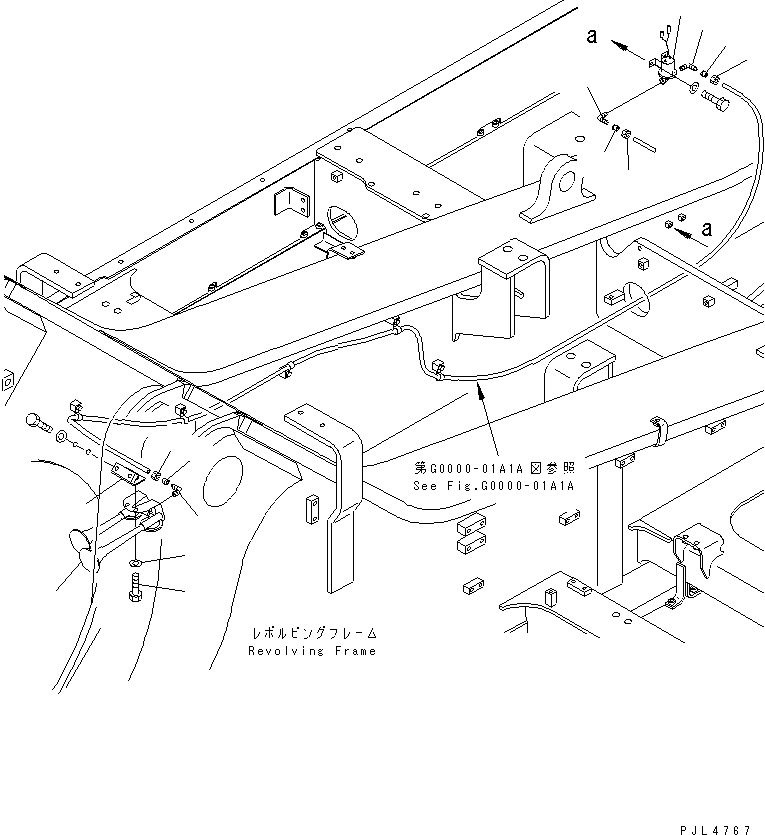 a

a

第G0000-01A1A図参照
See Fig.G0000-01A1A

レボルビングフレーム
Revolving Frame

PJL4767