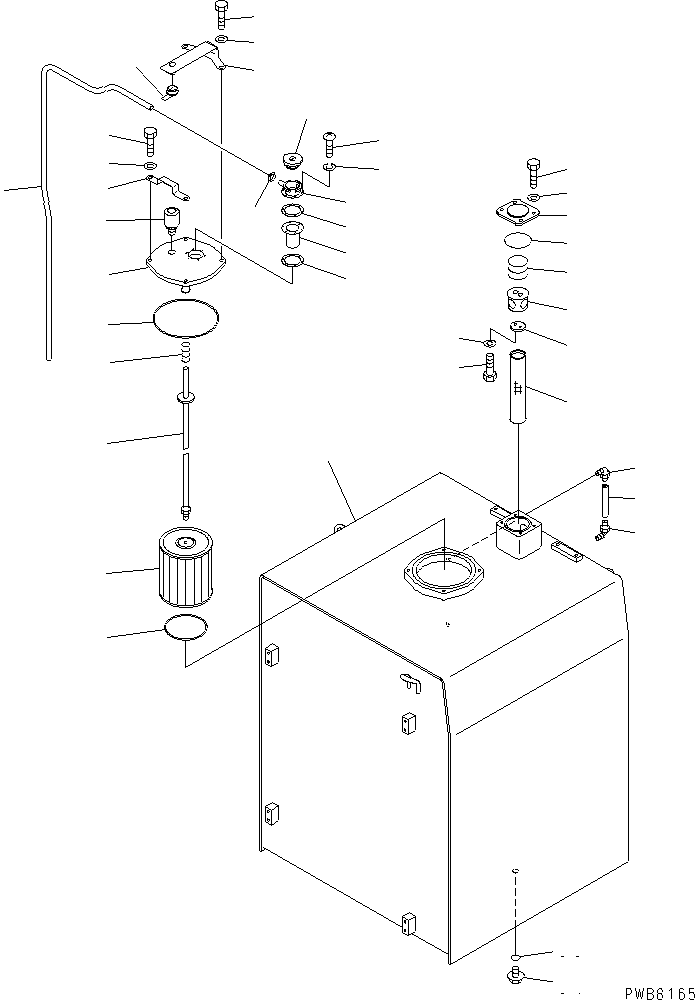 PWB6165