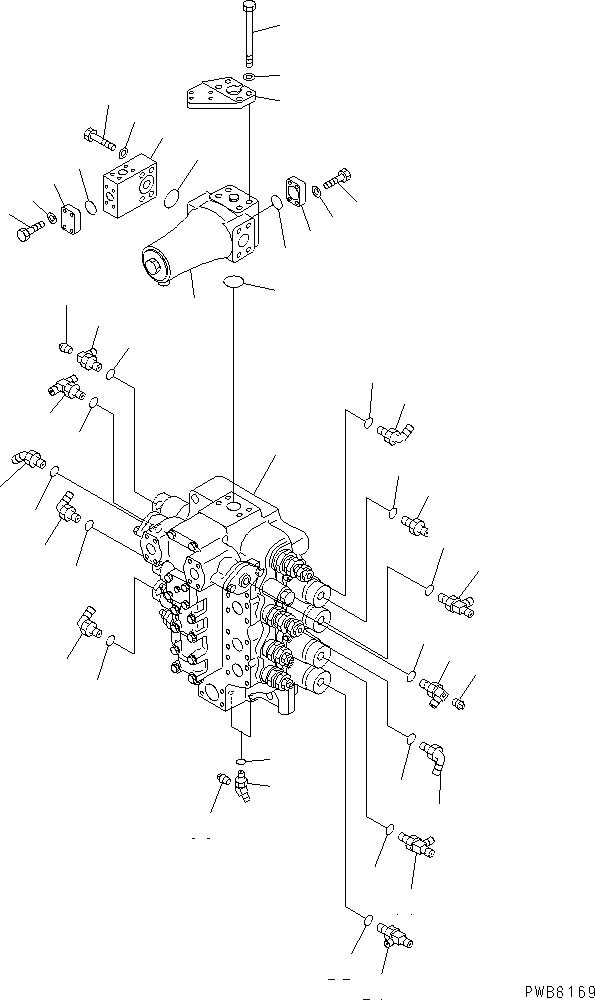 PWB8169