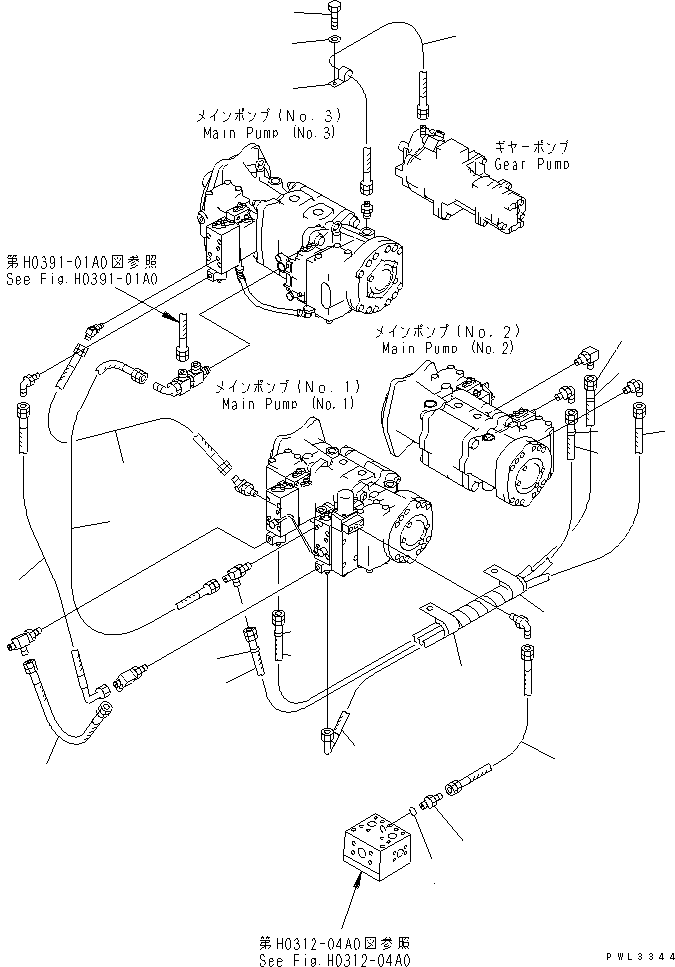 メインポンプ (No. 3)
Main Pump (No. 3)

ギヤーポンプ
Gear Pump

第H0391-01A0図参照
See Fig. H0391-01A0

メインポンプ (No. 2)
Main Pump (No. 2)

メインポンプ (No. 1)
Main Pump (No. 1)

第H0312-04A0図参照
See Fig. H0312-04A0

PWL3344