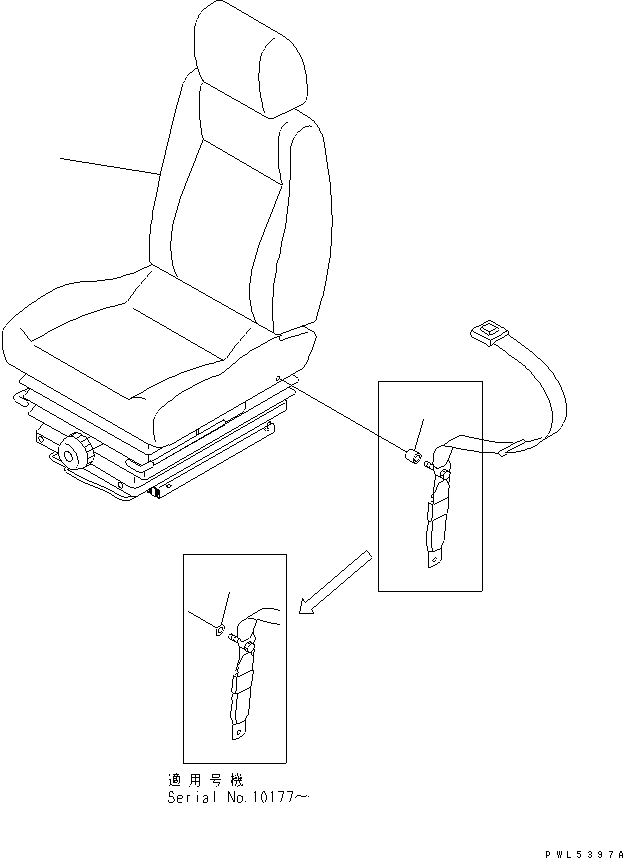 適用号機
Serial No.10177~

PWL5397A