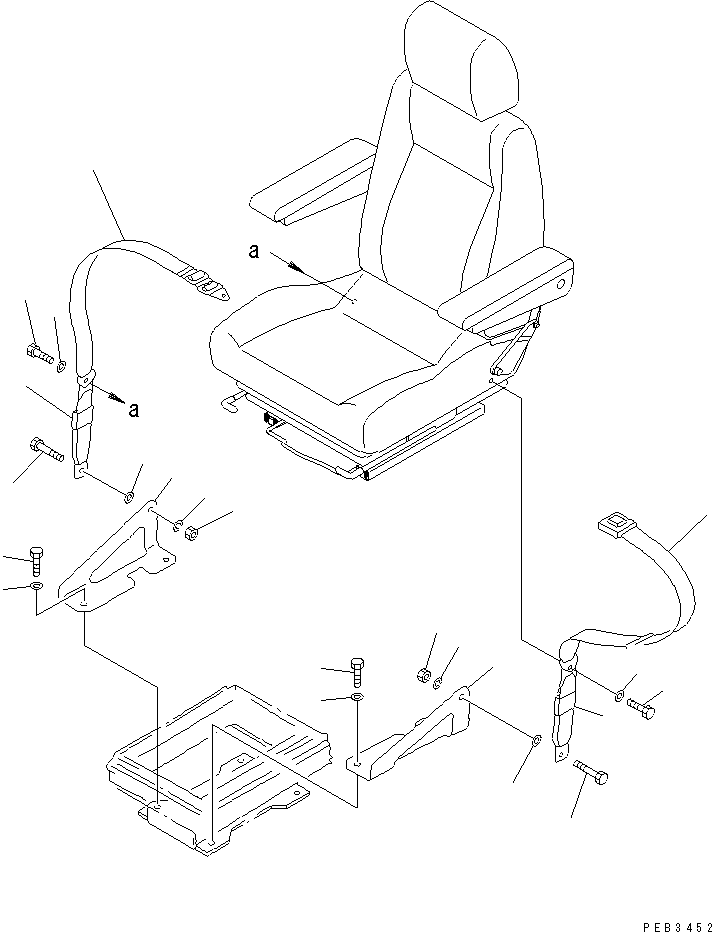 a

a

PEB3452