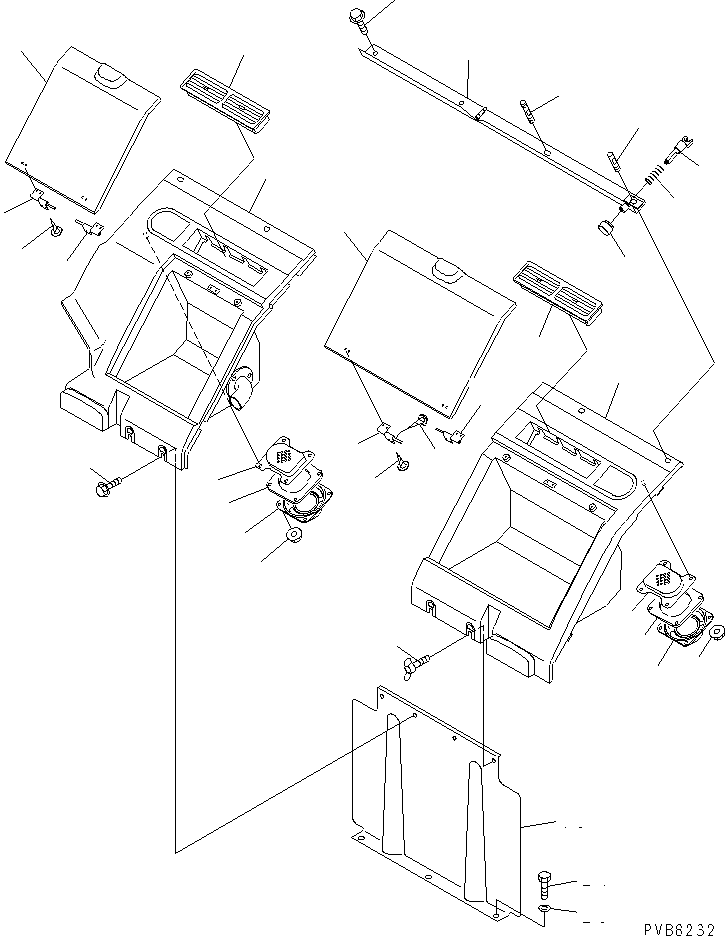 PVB6232