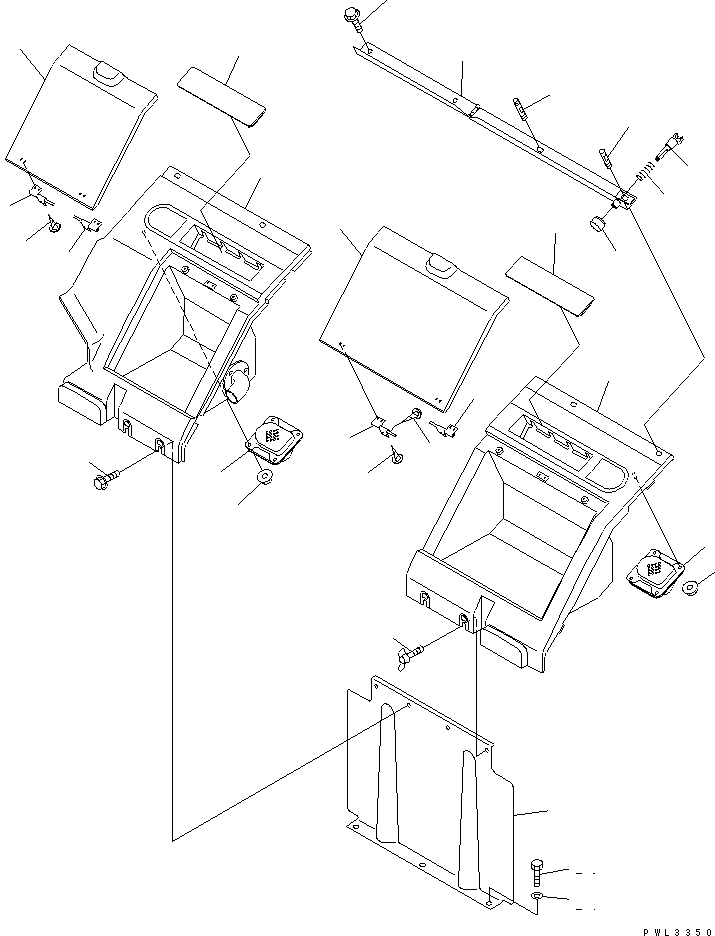 PWL3350