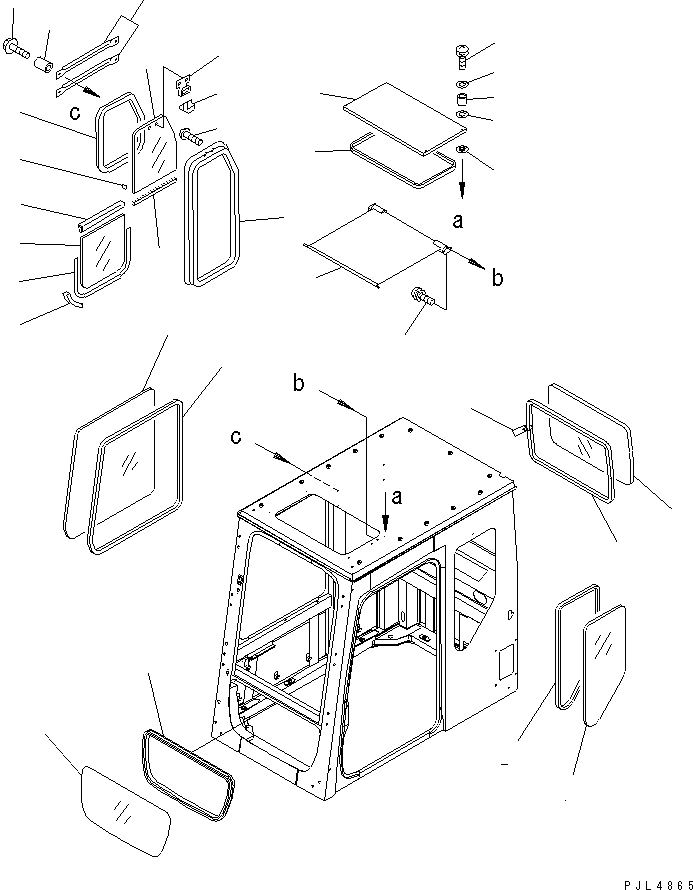 c
a
b
b
c
a
PJL4865