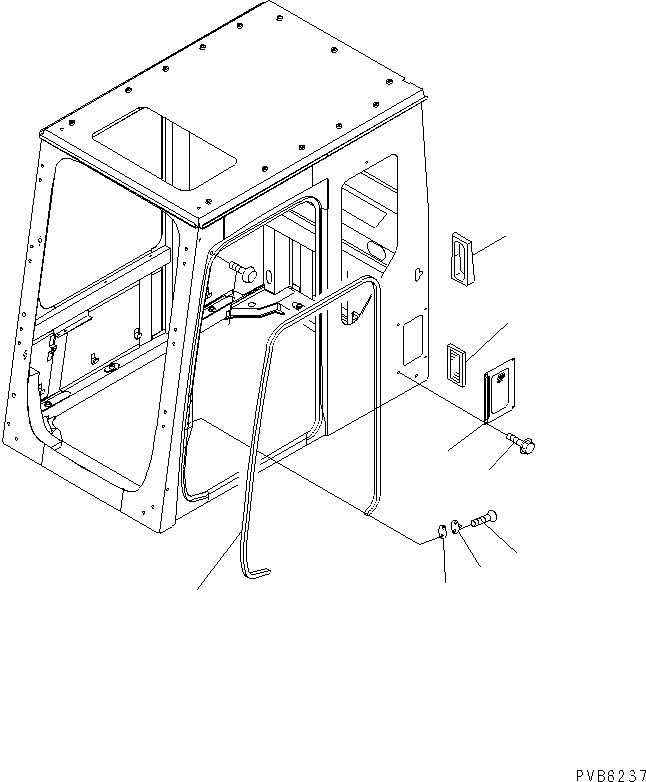 PVB6237